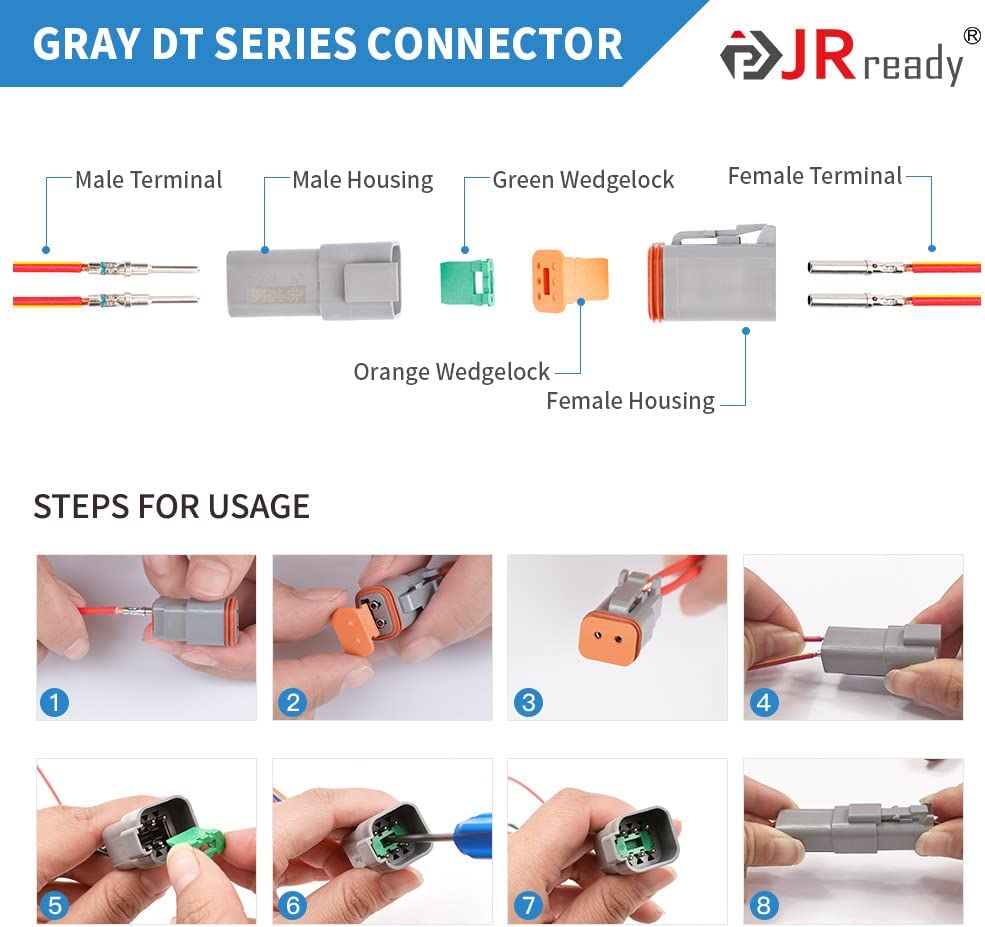 GRAY DT SERIES CONNECTOR

JRready®

Male Terminal

Male Housing

Green Wedgelock

Female Terminal

Orange Wedgelock

Female Housing

STEPS FOR USAGE

1

2

3

4

5

6

7

8