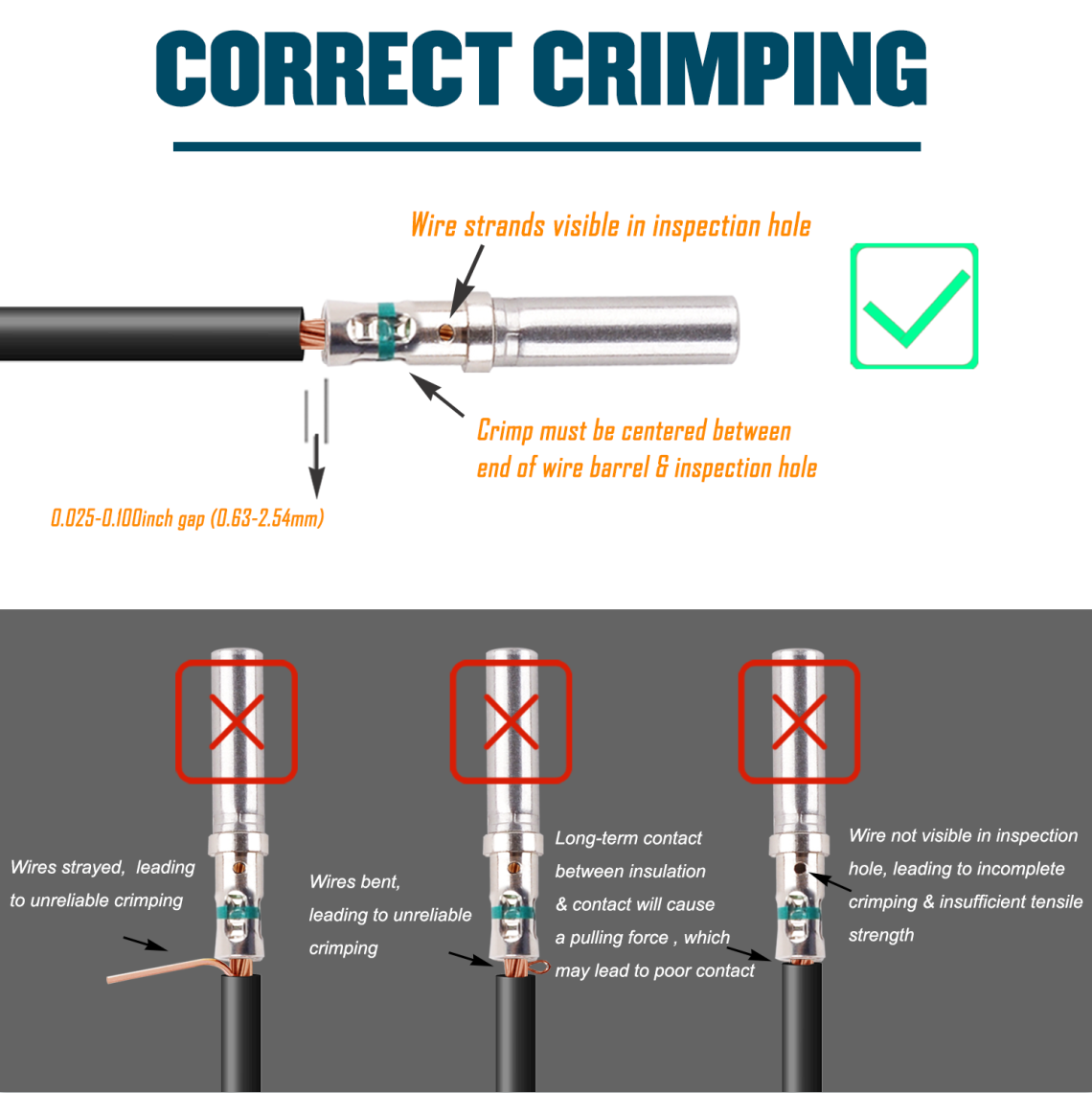 CORRECT CRIMPING

Wire strands visible in inspection hole

Crimp must be centered between end of wire barrel & inspection hole

0.025-0.100inch gap (0.63-2.54mm)

Wires strayed, leading to unreliable crimping

Wires bent, leading to unreliable crimping

Long-term contact between insulation & contact will cause a pulling force , which may lead to poor contact

Wire not visible in inspection hole, leading to incomplete crimping & insufficient tensile strength