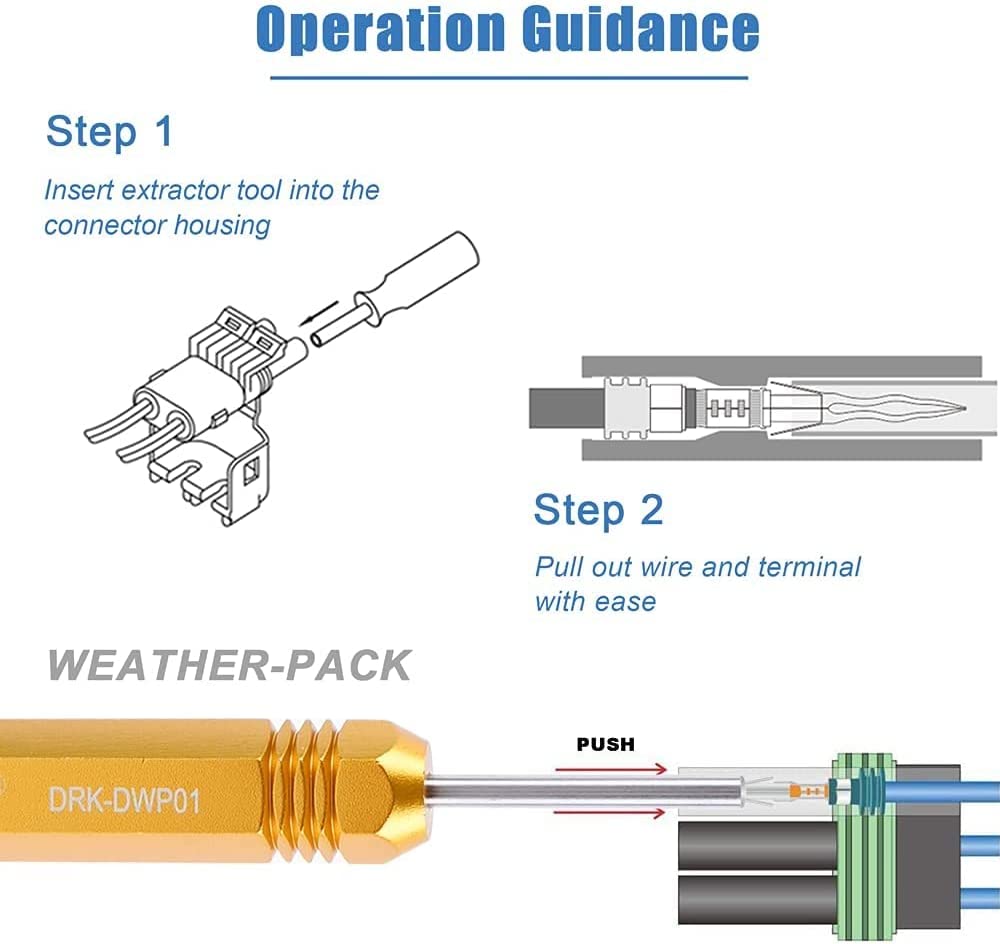 Operation Guidance

Step 1

Insert extractor tool into the connector housing

Step 2

Pull out wire and terminal with ease

WEATHER-PACK

DRK-DWP01

PUSH