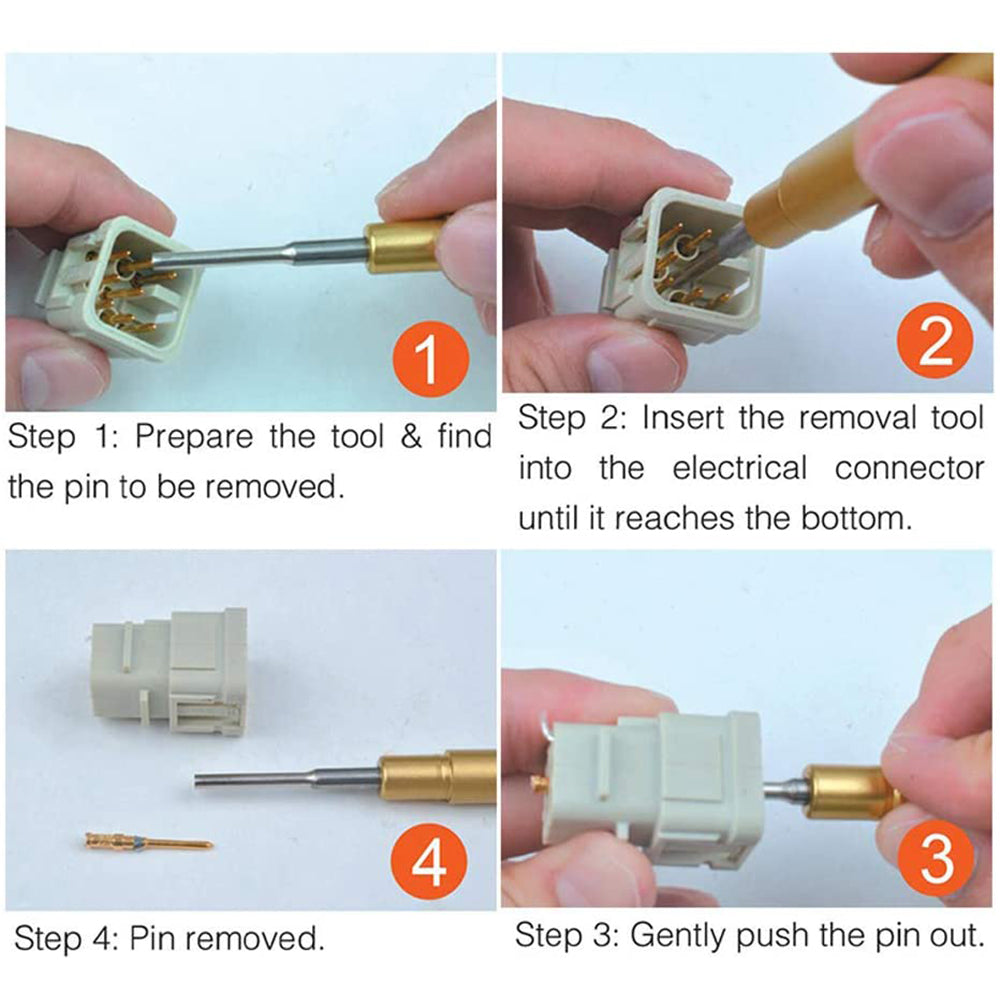 1

Step 1: Prepare the tool & find the pin to be removed.

2

Step 2: Insert the removal tool into the electrical connector until it reaches the bottom.

4

Step 4: Pin removed.

3

Step 3: Gently push the pin out.