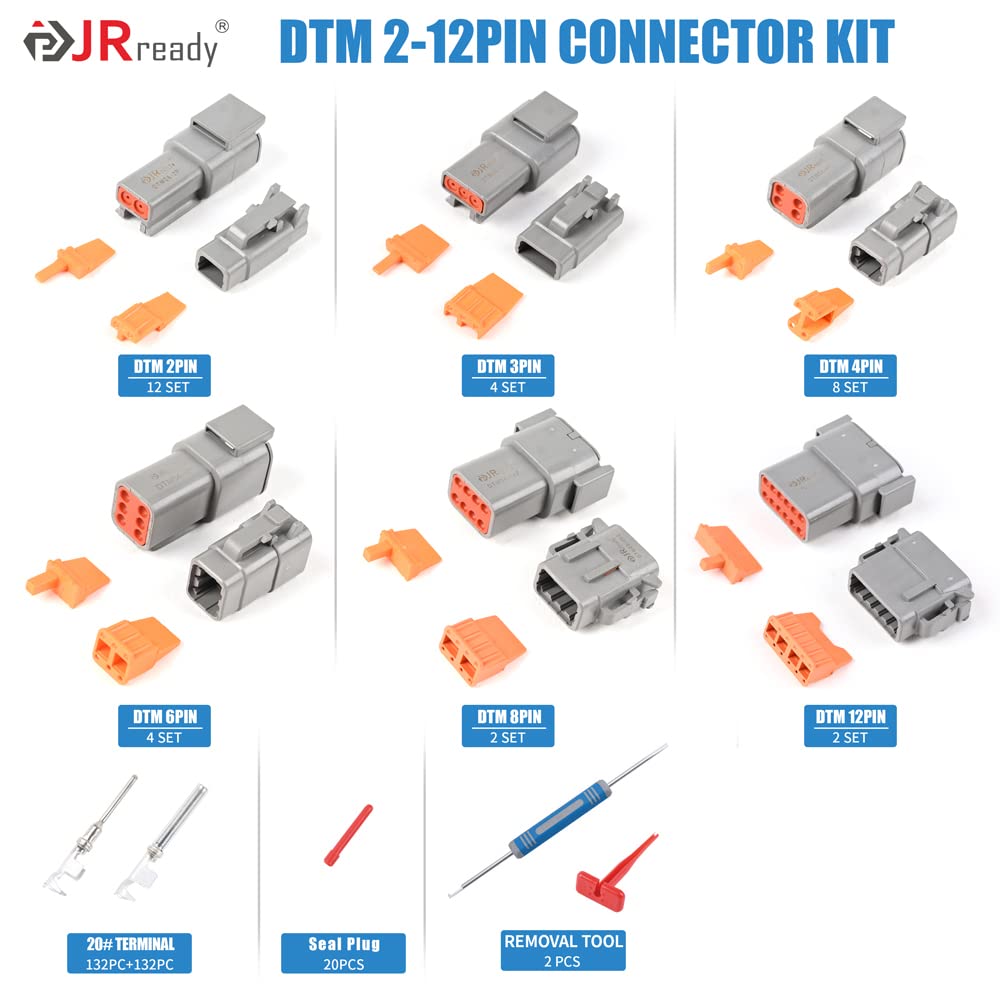 JRready®

DTM 2-12PIN CONNECTOR KIT

DTM 2PIN
12 SET

DTM 3PIN
4 SET

DTM 4PIN
8 SET

DTM 6PIN
4 SET

DTM 8PIN
2 SET

DTM 12PIN
2 SET

20# TERMINAL
132PC+132PC

Seal Plug
20PCS

REMOVAL TOOL
2 PCS