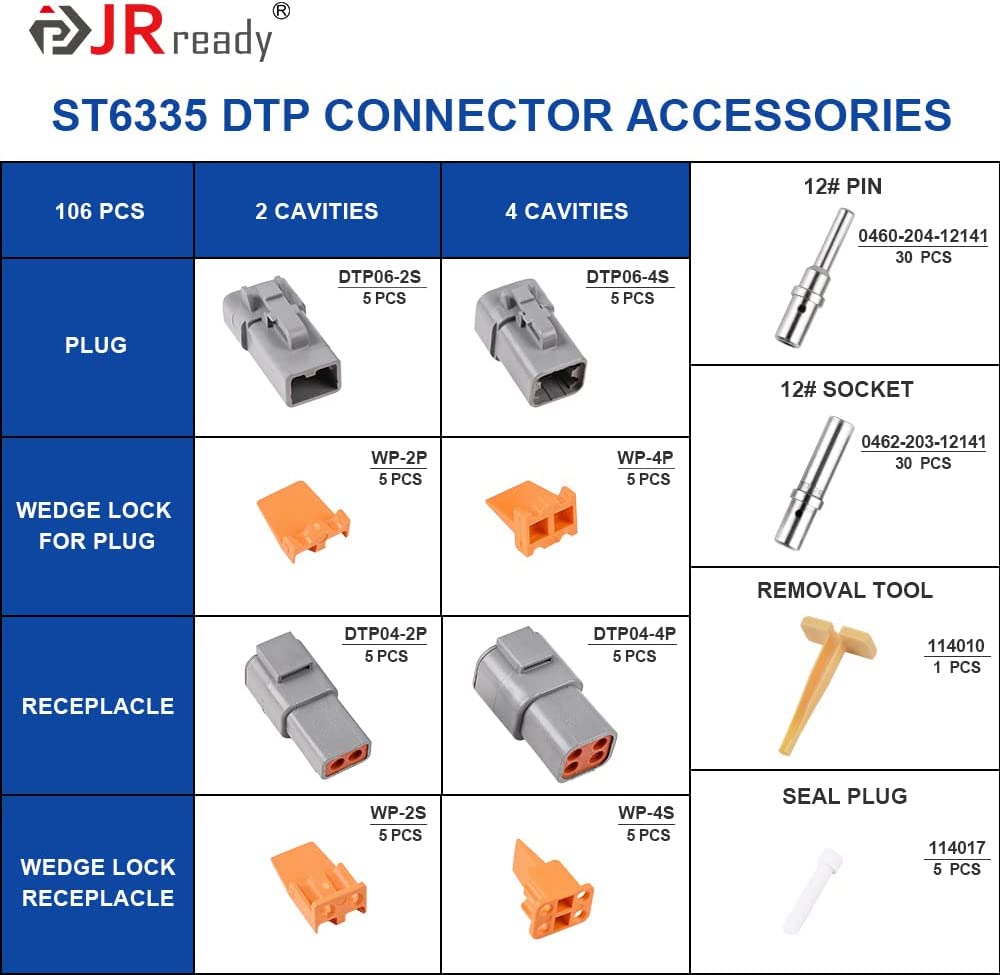 JRready®

ST6335 DTP CONNECTOR ACCESSORIES

| 106 PCS | 2 CAVITIES | 4 CAVITIES |
|---|---|---|
| PLUG | DTP06-2S 5 PCS | DTP06-4S 5 PCS |
| WEDGE LOCK FOR PLUG | WP-2P 5 PCS | WP-4P 5 PCS |
| RECEPLACLE | DTP04-2P 5 PCS | DTP04-4P 5 PCS |
| WEDGE LOCK RECEPLACLE | WP-2S 5 PCS | WP-4S 5 PCS |

12# PIN
0460-204-12141
30 PCS

12# SOCKET
0462-203-12141
30 PCS

REMOVAL TOOL
114010
1 PCS

SEAL PLUG
114017
5 PCS