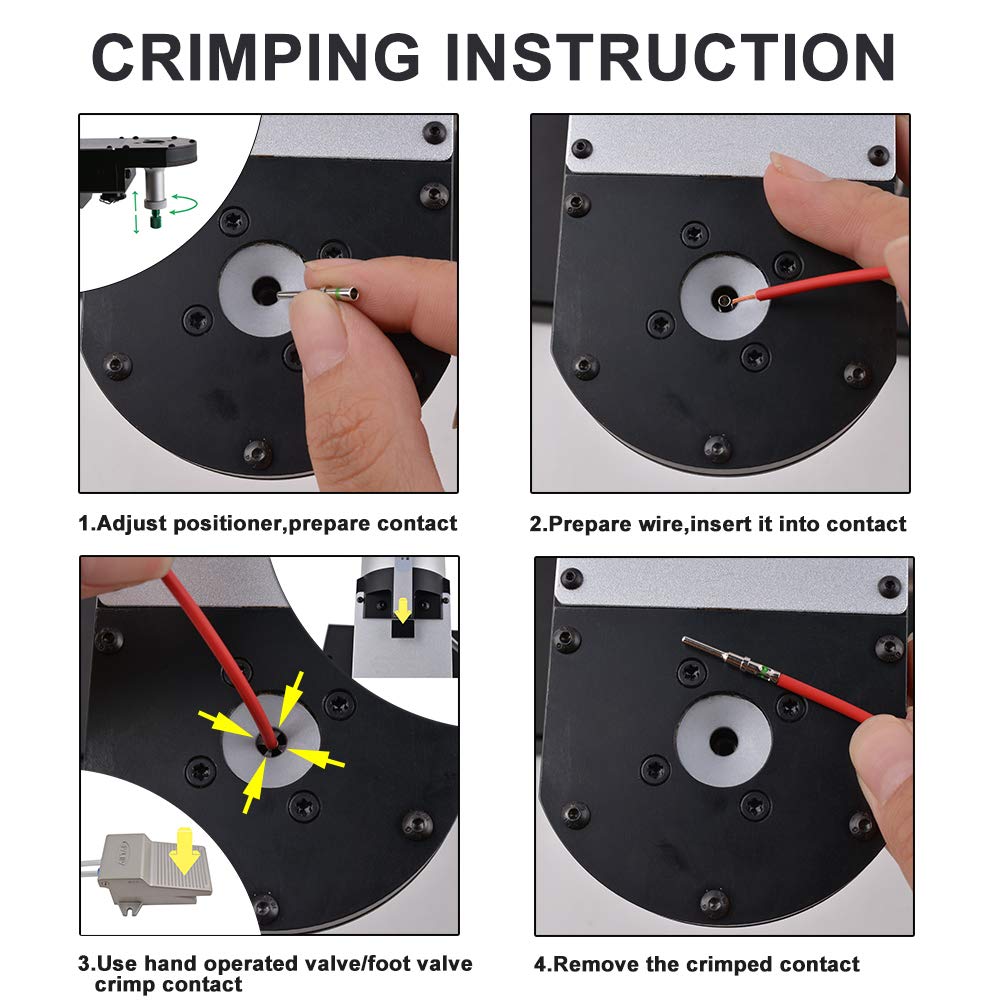 CRIMPING INSTRUCTION

1.Adjust positioner,prepare contact

2.Prepare wire,insert it into contact

3.Use hand operated valve/foot valve crimp contact

4.Remove the crimped contact