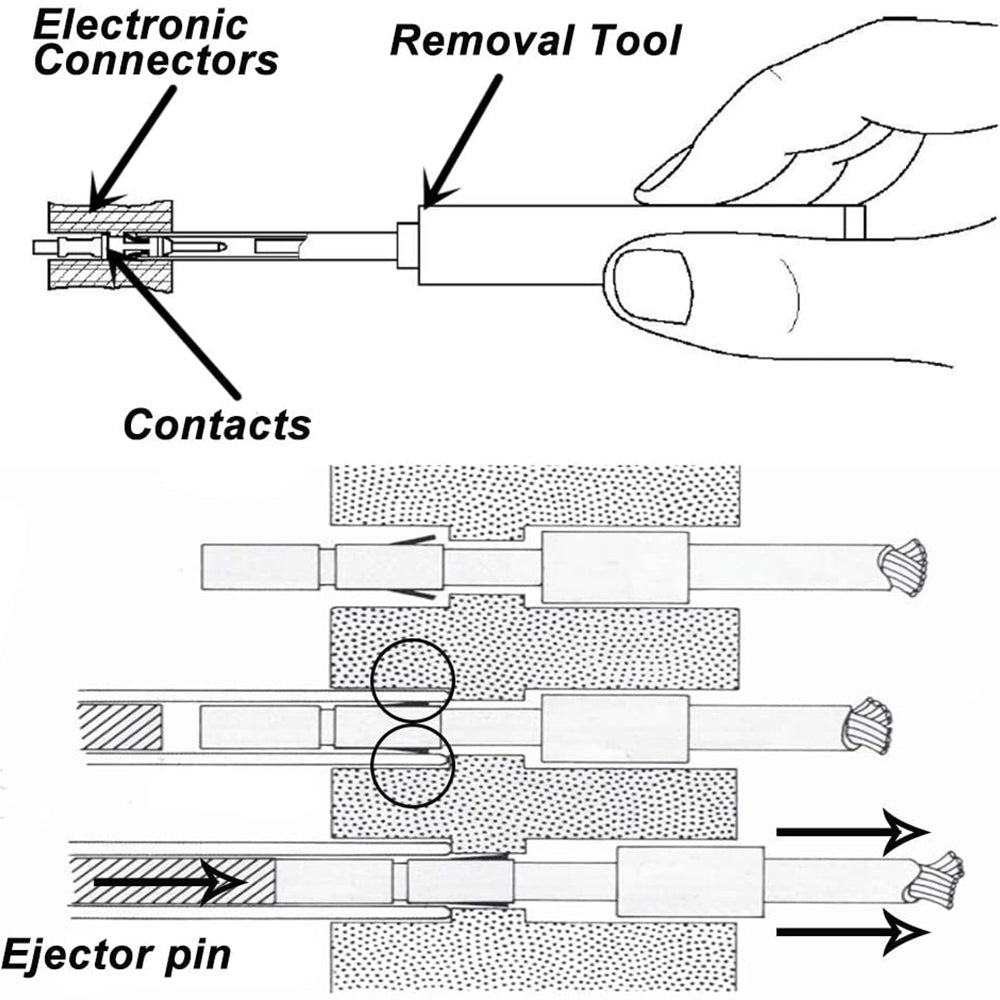 Electronic Connectors

Removal Tool

Contacts

Ejector pin