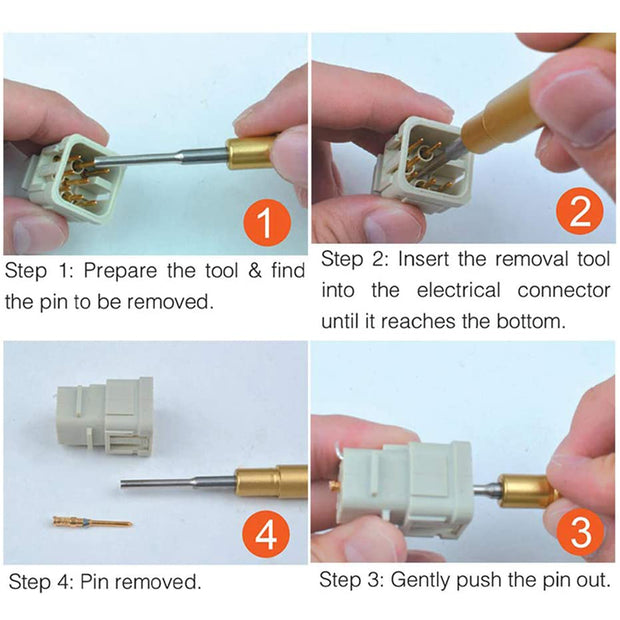 1

Step 1: Prepare the tool & find the pin to be removed.

2

Step 2: Insert the removal tool into the electrical connector until it reaches the bottom.

4

Step 4: Pin removed.

3

Step 3: Gently push the pin out.