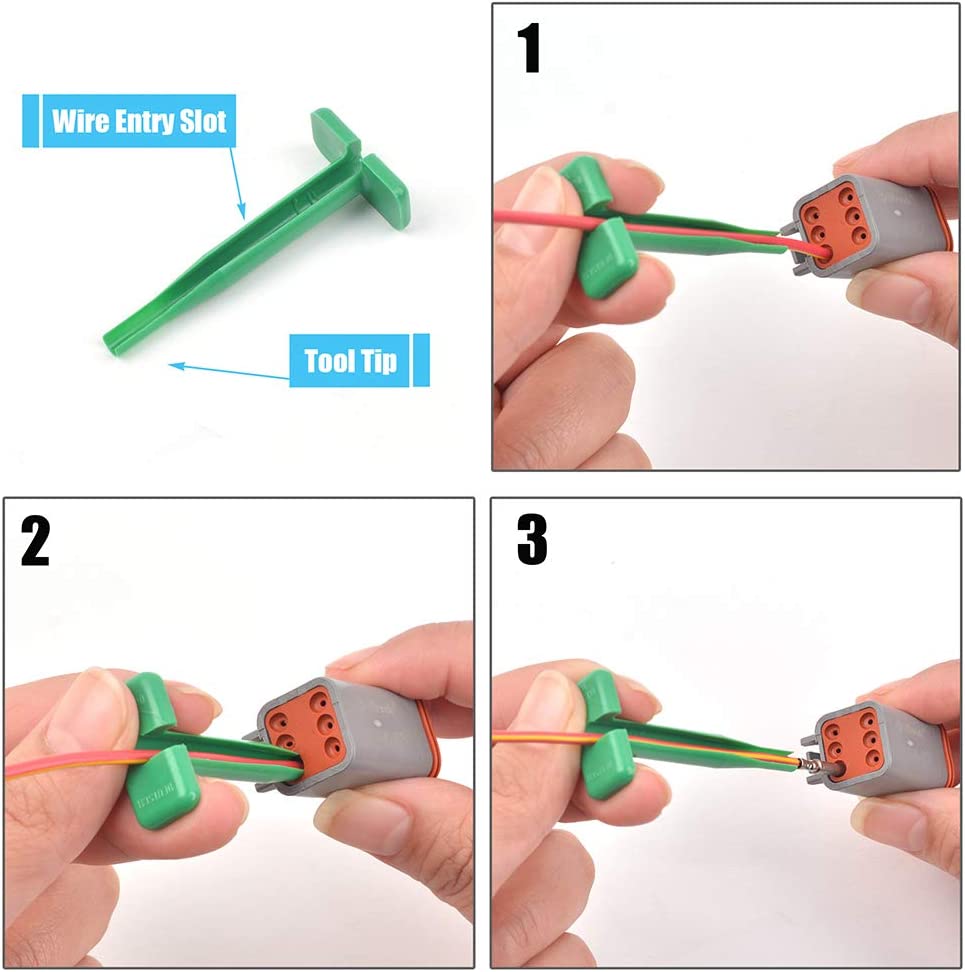 Wire Entry Slot

Tool Tip

1

2

3